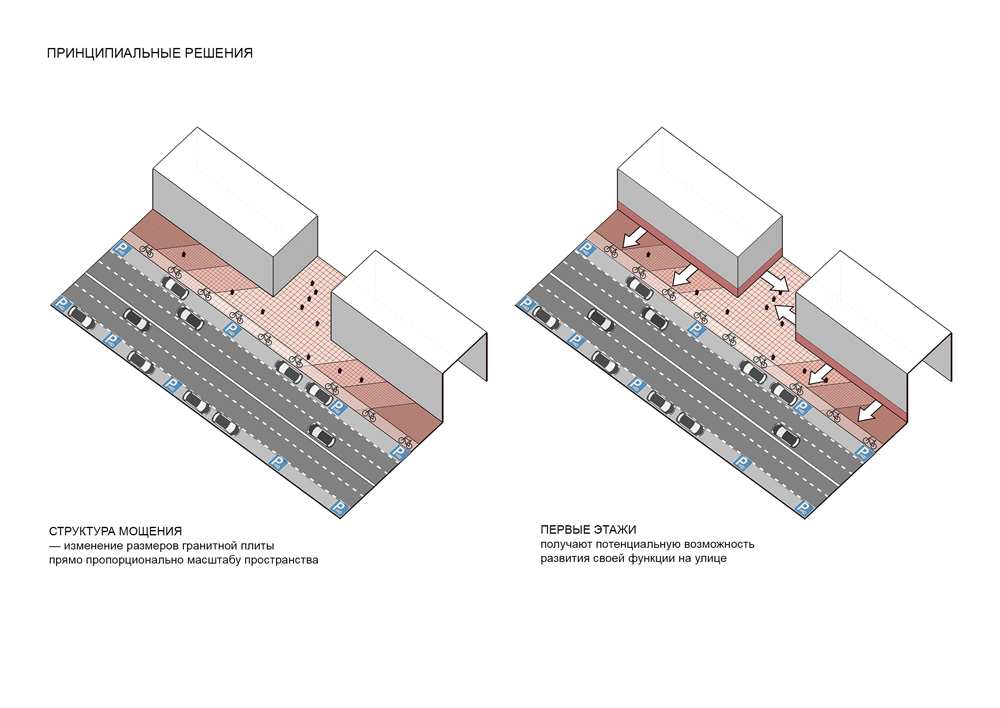 ПРИНЦИПИАЛЬНЫЕ РЕШЕНИЯ

P P P P P P P P P

P P P P P P P P P

СТРУКТУРА МОЩЕНИЯ
— изменение размеров гранитной плиты прямо пропорционально масштабу пространства

ПЕРВЫЕ ЭТАЖИ
получают потенциальную возможность развития своей функции на улице